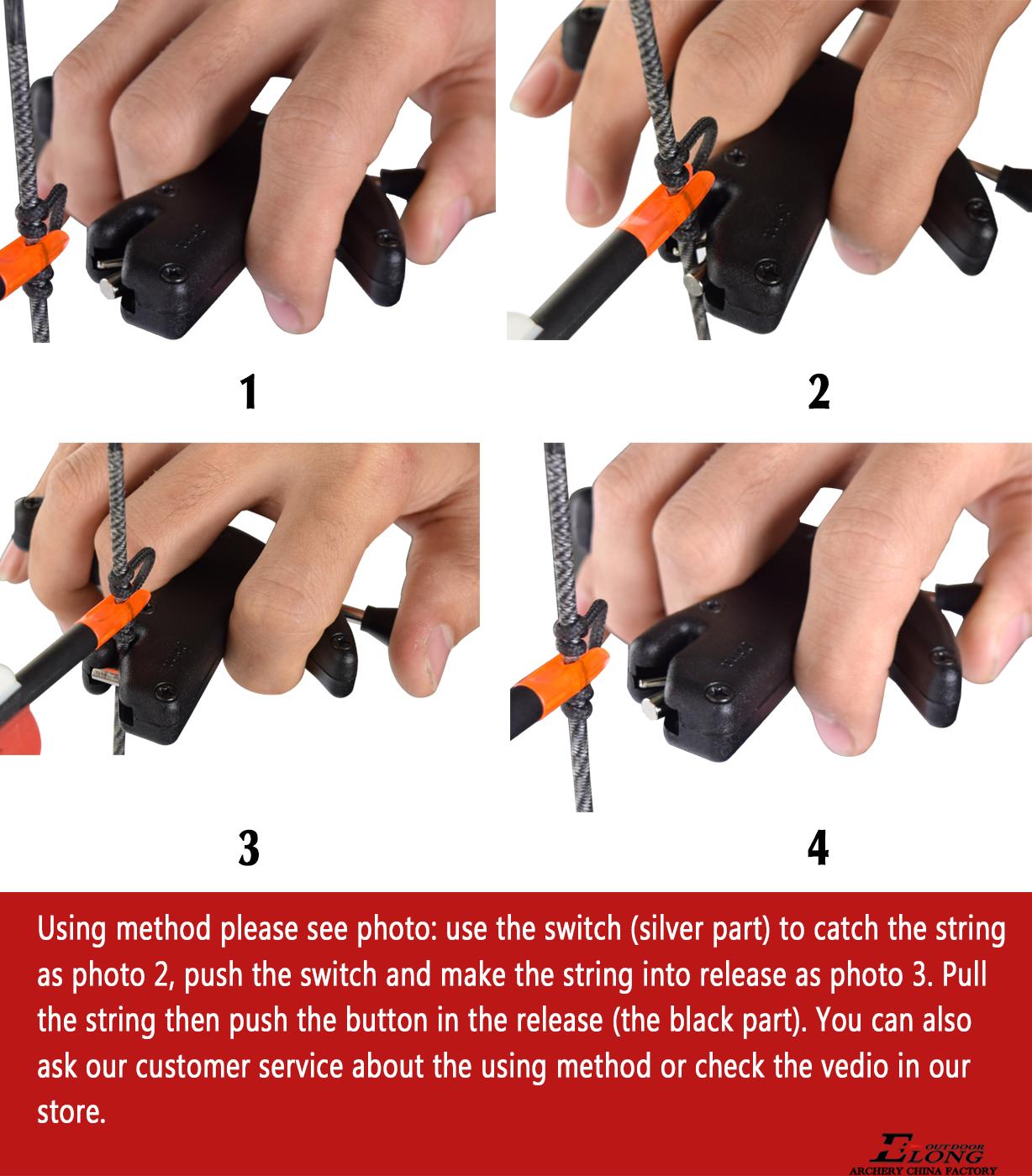 1

2

3

4

Using method please see photo: use the switch (silver part) to catch the string as photo 2, push the switch and make the string into release as photo 3. Pull the string then push the button in the release (the black part). You can also ask our customer service about the using method or check the vedio in our store.

ELONG OUTDOOR
ARCHERY CHINA FACTORY