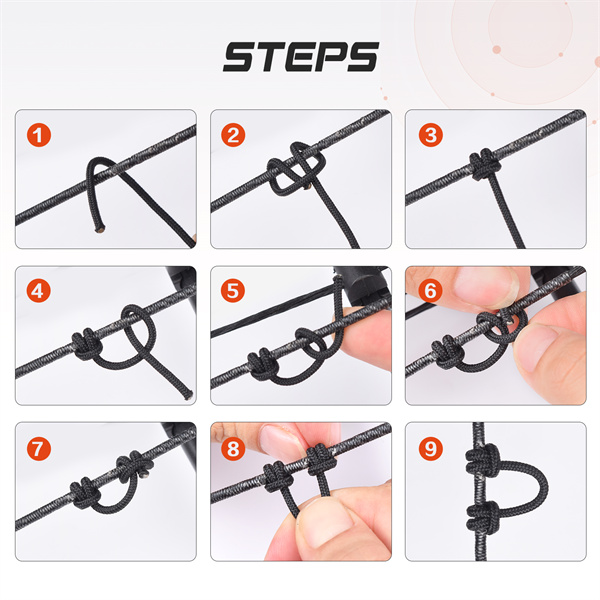 STEPS

1

2

3

4

5

6

7

8

9