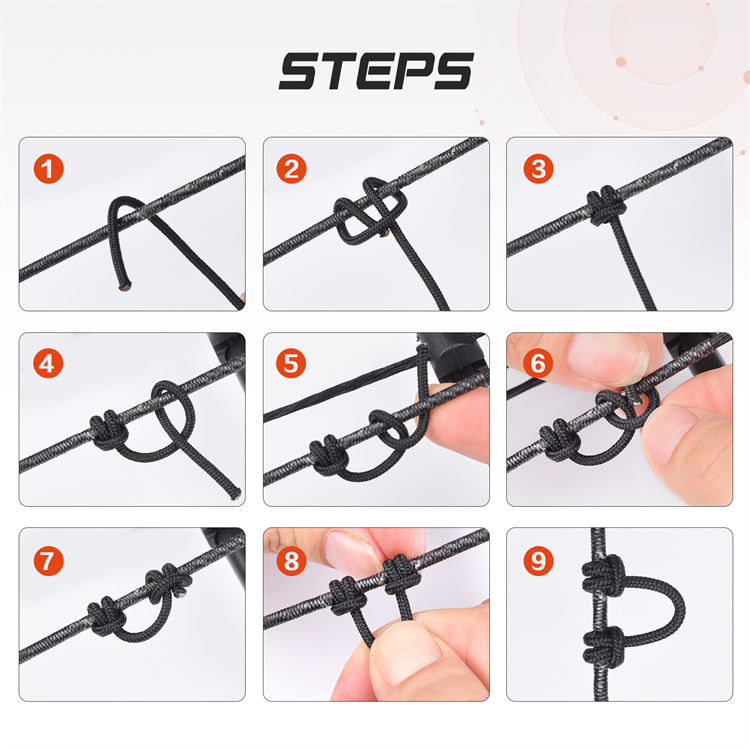 STEPS

1

2

3

4

5

6

7

8

9