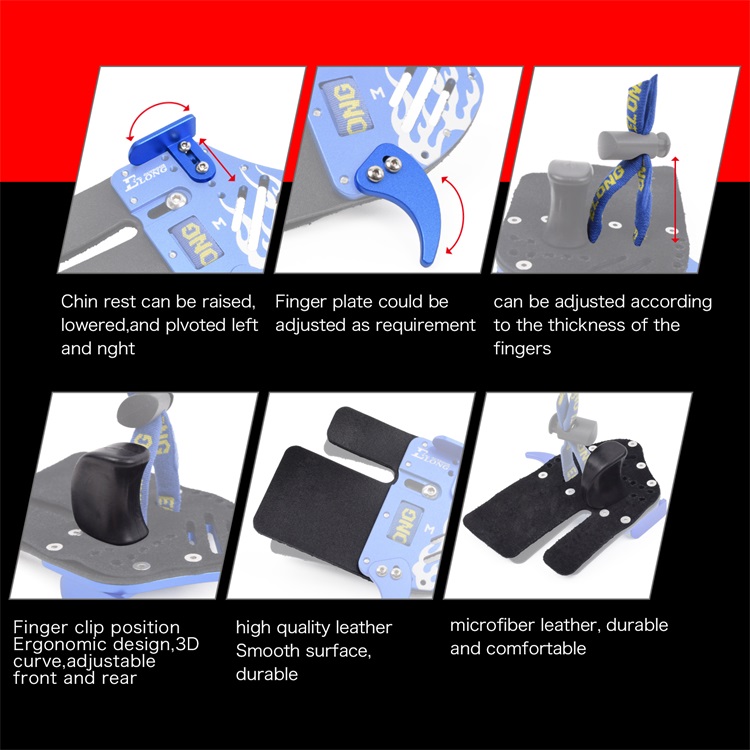 ELONG

ONG

M

ONG

M

ELONG

Chin rest can be raised, lowered,and plvoted left and nght

Finger plate could be adjusted as requirement

can be adjusted according to the thickness of the fingers

ELONG

ONG

M

Finger clip position Ergonomic design,3D curve,adjustable front and rear

high quality leather Smooth surface, durable

microfiber leather, durable and comfortable